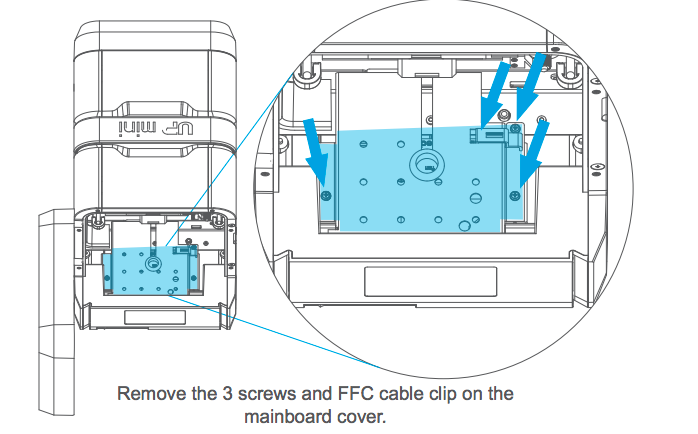 UP mini

Remove the 3 screws and FFC cable clip on the mainboard cover.